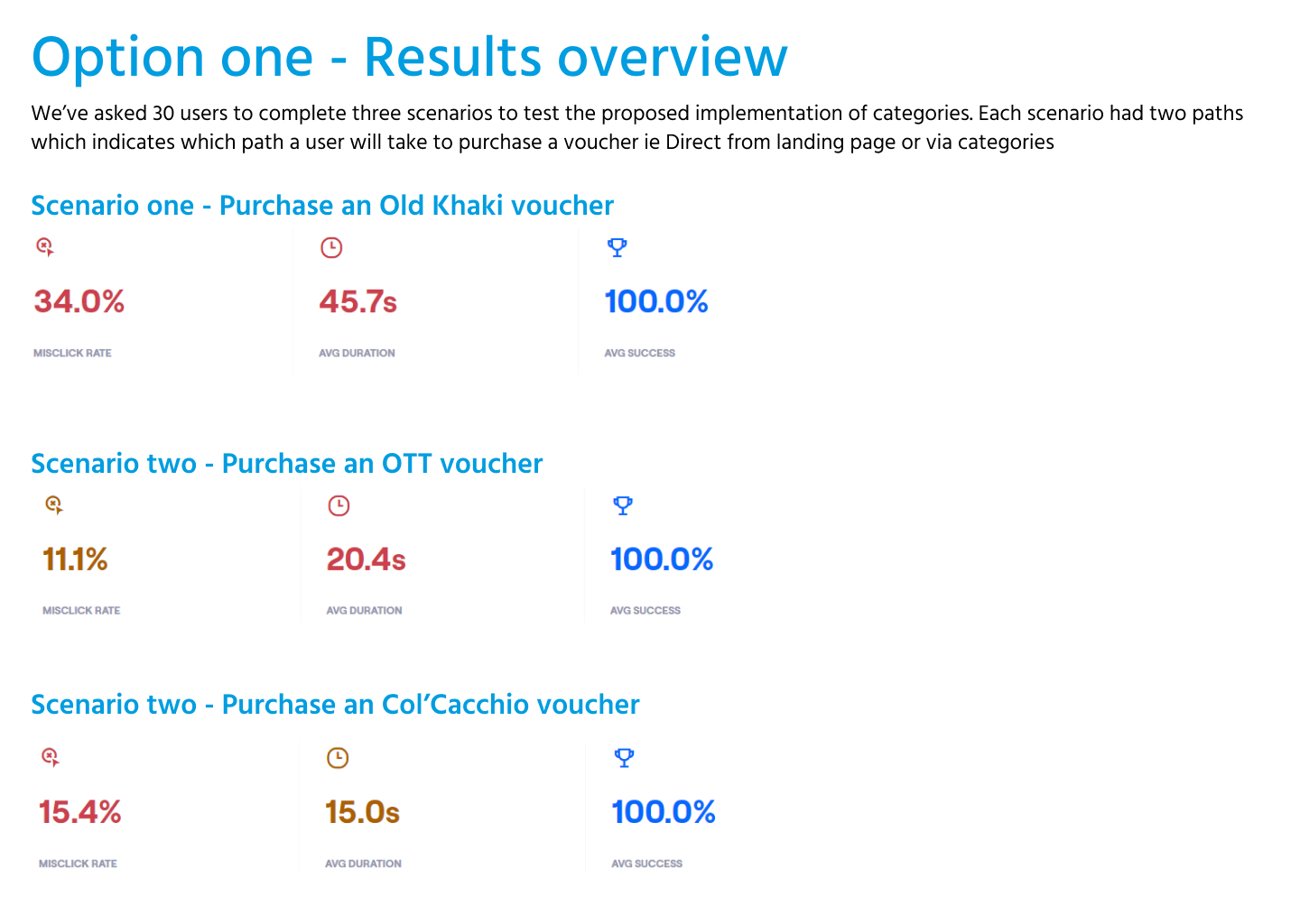 Option one - Results overview

We've asked 30 users to complete three scenarios to test the proposed implementation of categories. Each scenario had two paths which indicates which path a user will take to purchase a voucher ie Direct from landing page or via categories

Scenario one - Purchase an Old Khaki voucher

34.0%
MISCLICK RATE

45.7s
AVG DURATION

100.0%
AVG SUCCESS

Scenario two - Purchase an OTT voucher

11.1%
MISCLICK RATE

20.4s
AVG DURATION

100.0%
AVG SUCCESS

Scenario two - Purchase an Col'Cacchio voucher

15.4%
MISCLICK RATE

15.0s
AVG DURATION

100.0%
AVG SUCCESS